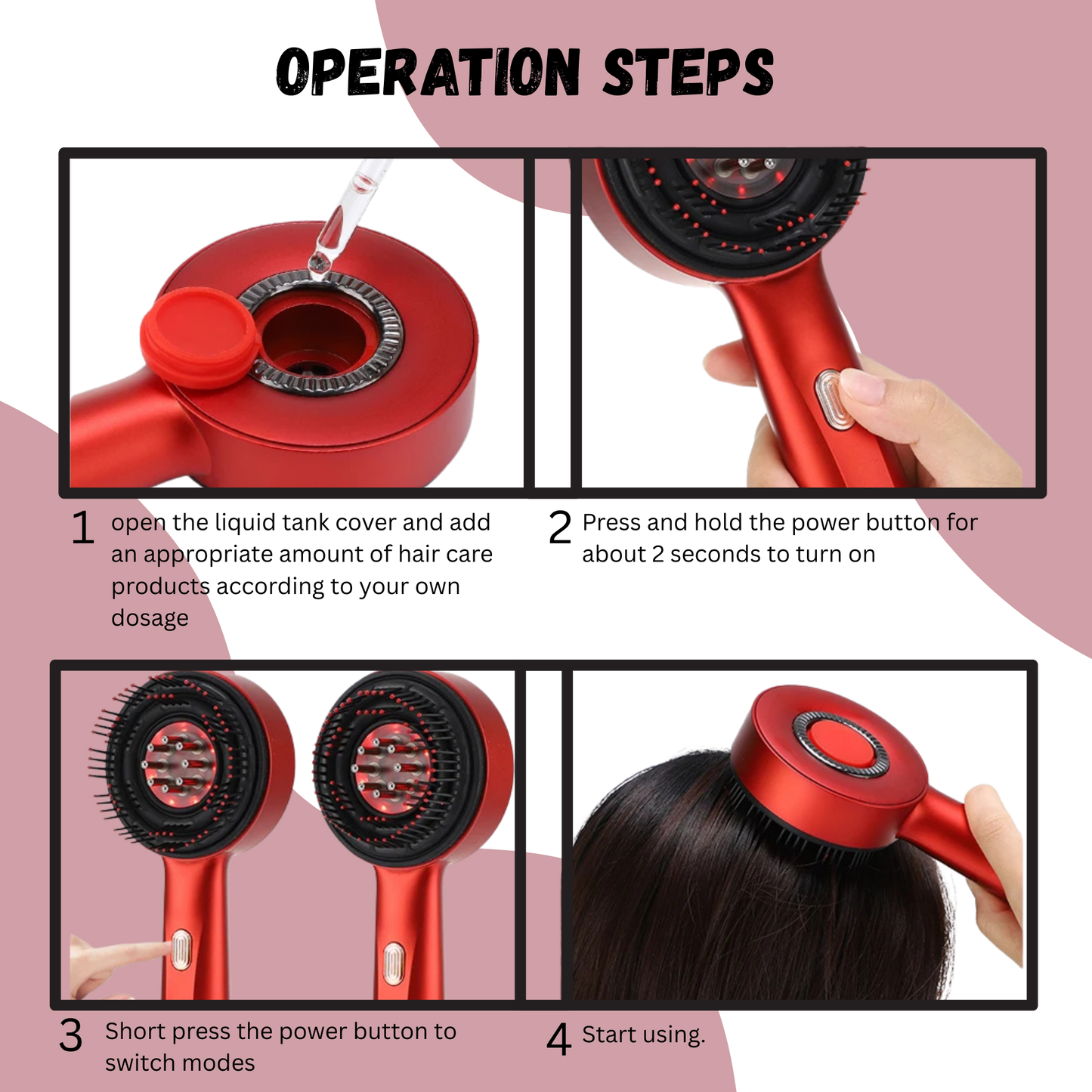 OPERATION STEPS

1 open the liquid tank cover and add an appropriate amount of hair care products according to your own dosage

2 Press and hold the power button for about 2 seconds to turn on

3 Short press the power button to switch modes

4 Start using.